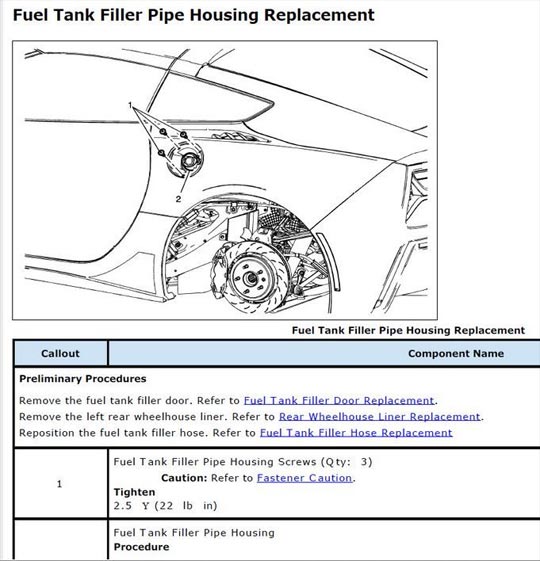 Fuel Tank Filler Pipe Housing Replacement

1

2

Fuel Tank Filler Pipe Housing Replacement

| Callout | Component Name |
|---|---|
| Preliminary Procedures<br>Remove the fuel tank filler door. Refer to Fuel Tank Filler Door Replacement.<br>Remove the left rear wheelhouse liner. Refer to Rear Wheelhouse Liner Replacement.<br>Reposition the fuel tank filler hose. Refer to Fuel Tank Filler Hose Replacement | |
| 1 | Fuel Tank Filler Pipe Housing Screws (Qty: 3)<br>Caution: Refer to Fastener Caution.<br>Tighten<br>2.5 Y (22 lb in) |
| | Fuel Tank Filler Pipe Housing<br>Procedure |